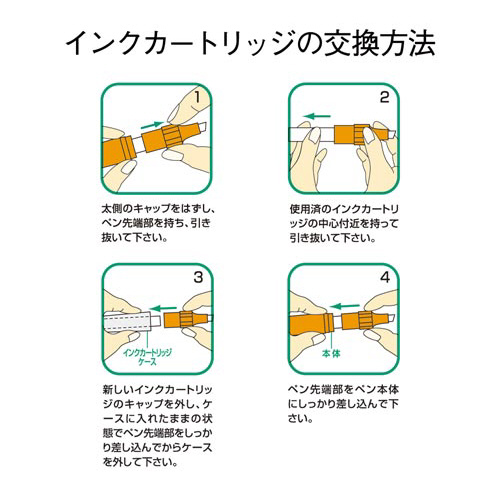 インクカートリッジの交換方法

1

太側のキャップをはずし、ペン先端部を持ち、引き抜いて下さい。

2

使用済のインクカートリッジの中心付近を持って引き抜いて下さい。

3

インクカートリッジケース

新しいインクカートリッジのキャップを外し、ケースに入れたままの状態でペン先端部をしっかり差し込んでからケースを外して下さい。

4

本体

ペン先端部をペン本体にしっかり差し込んで下さい。