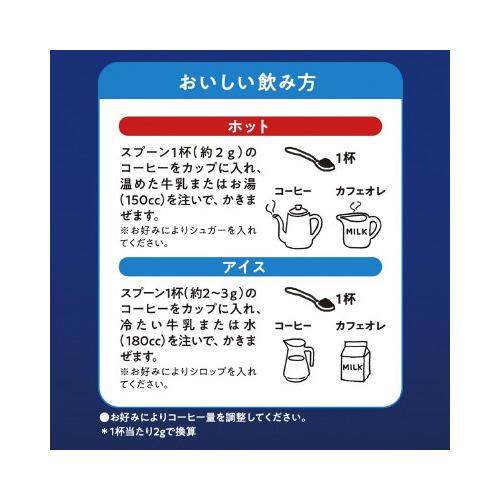 おいしい飲み方

ホット

スプーン1杯（約2g）のコーヒーをカップに入れ、温めた牛乳またはお湯（150cc）を注いで、かきまぜます。
※お好みによりシュガーを入れてください。

1杯

コーヒー

カフェオレ

MILK

アイス

スプーン1杯（約2~3g）のコーヒーをカップに入れ、冷たい牛乳または水（180cc）を注いで、かきまぜます。
※お好みによりシロップを入れてください。

1杯

コーヒー

カフェオレ

MILK

●お好みによりコーヒー量を調整してください。
＊1杯当たり2gで換算