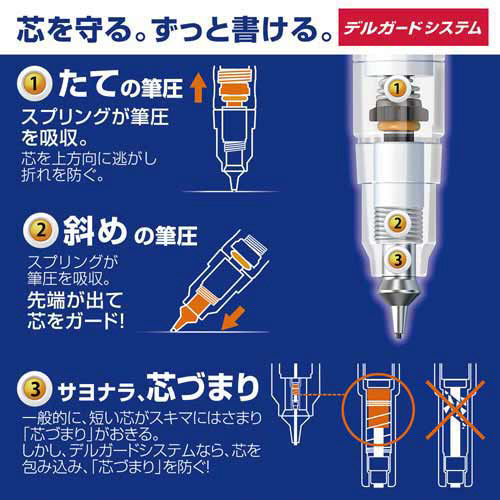 芯を守る。ずっと書ける。 デルガードシステム

1 たての筆圧

スプリングが筆圧を吸収。

芯を上方向に逃がし折れを防ぐ。

2 斜めの筆圧

スプリングが筆圧を吸収。

先端が出て芯をガード!

3 サヨナラ、芯づまり

一般的に、短い芯がスキマにはさまり「芯づまり」がおきる。
しかし、デルガードシステムなら、芯を包み込み、「芯づまり」を防ぐ!

1
2
3