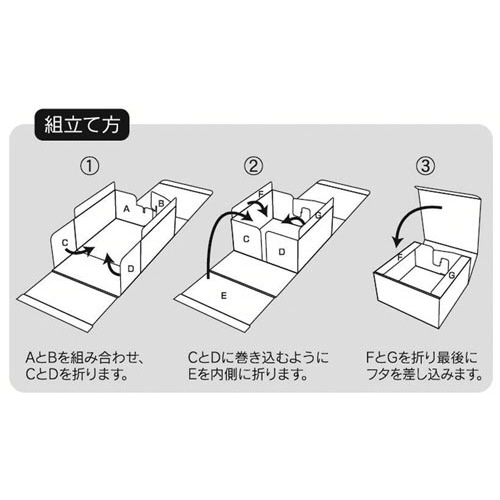 組立て方

①

A B C D

AとBを組み合わせ、CとDを折ります。

②

F G C D E

CとDに巻き込むようにEを内側に折ります。

③

F G

FとGを折り最後にフタを差し込みます。