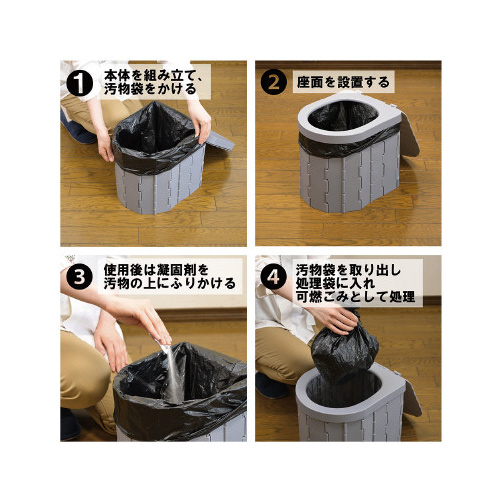 1 本体を組み立て、汚物袋をかける

2 座面を設置する

3 使用後は凝固剤を汚物の上にふりかける

4 汚物袋を取り出し処理袋に入れ可燃ごみとして処理