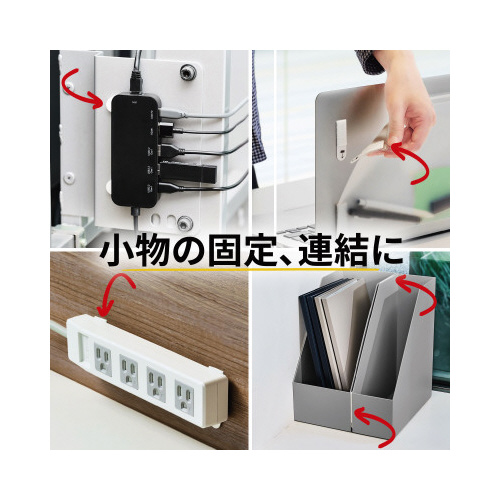 小物の固定、連結に