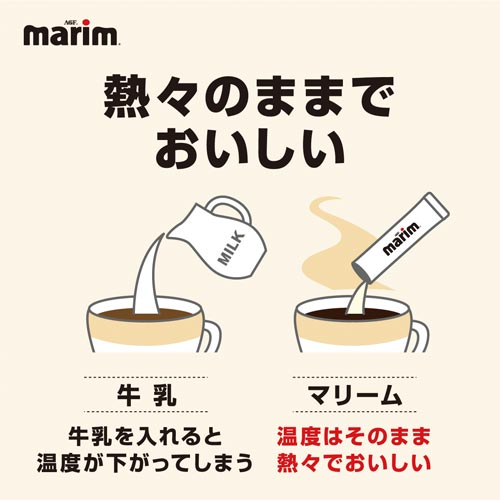 AGF marim

熱々のままで
おいしい

MILK

marim

牛 乳

牛乳を入れると
温度が下がってしまう

マリーム

温度はそのまま
熱々でおいしい