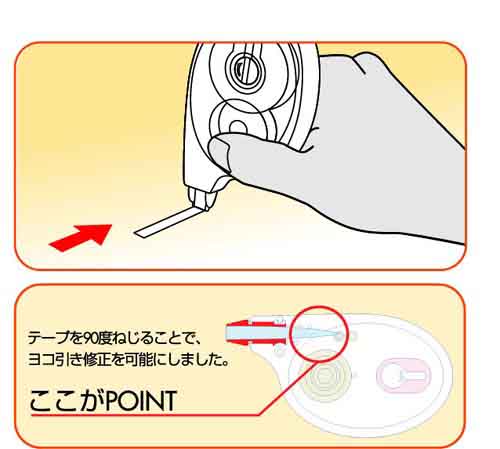 テープを90度ねじることで、
ヨコ引き修正を可能にしました。

ここがPOINT