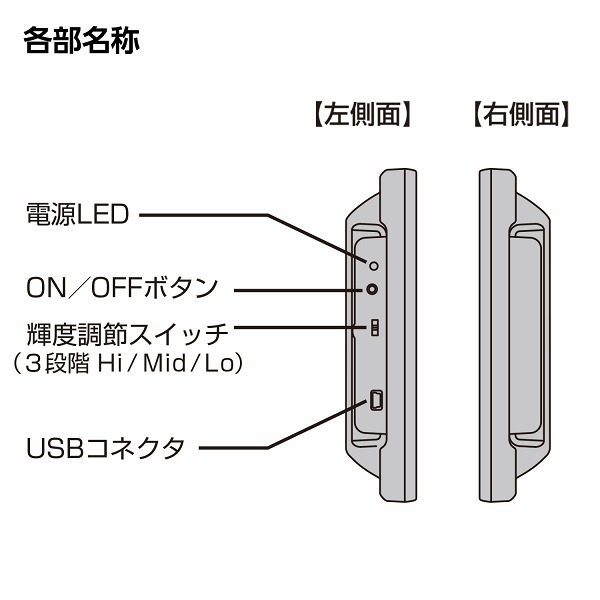 各部名称

【左側面】

【右側面】

電源LED

ON／OFFボタン

輝度調節スイッチ
（3段階 Hi/Mid/Lo）

USBコネクタ