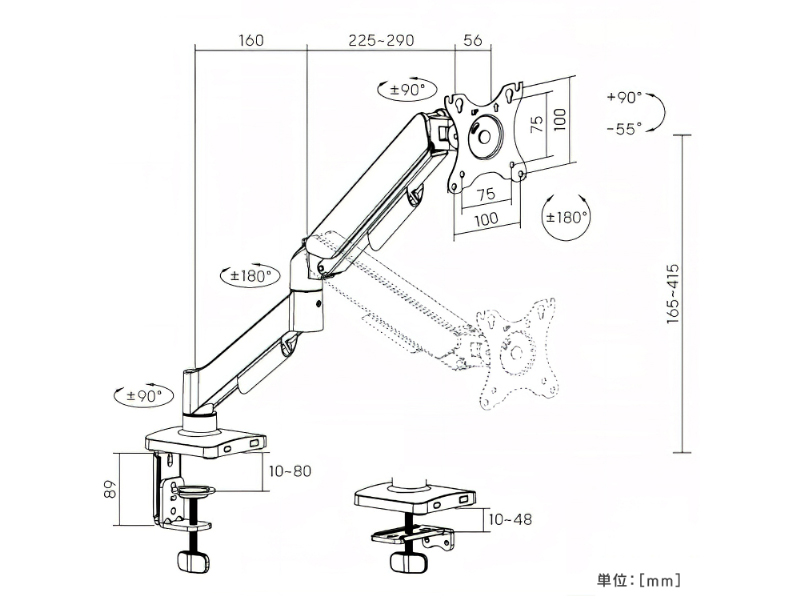 160
225~290
56
±90°
75
100
+90°
-55°
75
100
±180°
±180°
165~415
±90°
89
10~80
10~48
単位：[mm]