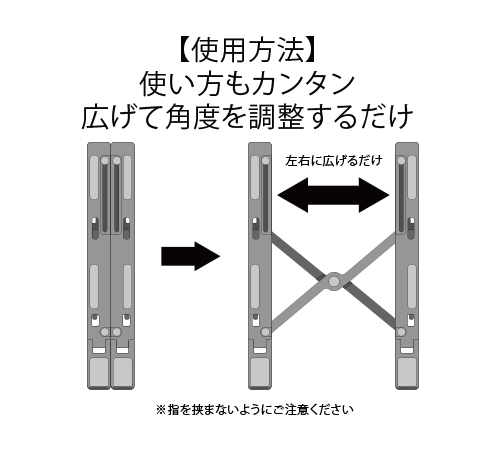 【使用方法】
使い方もカンタン
広げて角度を調整するだけ

左右に広げるだけ

※指を挟まないようにご注意ください