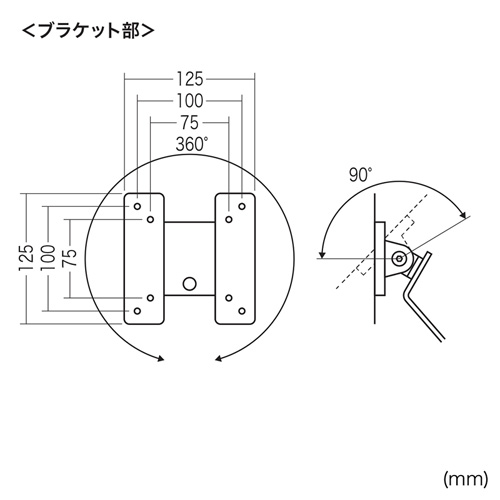 <ブラケット部>

125
100
75
360°

125
100
75

90°

(mm)