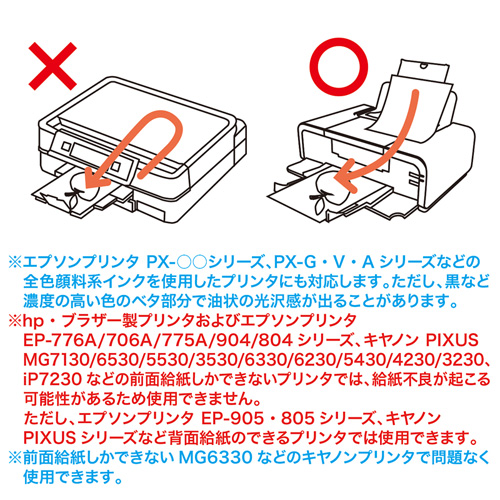 ×

○

※エプソンプリンタ PX-○○シリーズ、PX-G・V・A シリーズなどの全色顔料系インクを使用したプリンタにも対応します。ただし、黒など濃度の高い色のベタ部分で油状の光沢感が出ることがあります。
※hp・ブラザー製プリンタおよびエプソンプリンタ EP-776A/706A/775A/904/804 シリーズ、キヤノン PIXUS MG7130/6530/5530/3530/6330/6230/5430/4230/3230、iP7230 などの前面給紙しかできないプリンタでは、給紙不良が起こる可能性があるため使用できません。
ただし、エプソンプリンタ EP-905・805 シリーズ、キヤノン PIXUS シリーズなど背面給紙のできるプリンタでは使用できます。
※前面給紙しかできない MG6330 などのキヤノンプリンタで問題なく使用できます。