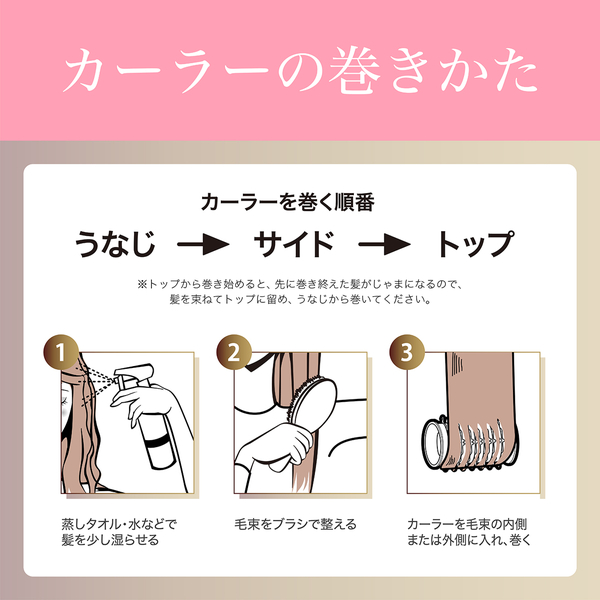 カーラーの巻きかた

カーラーを巻く順番

うなじ → サイド → トップ

※トップから巻き始めると、先に巻き終えた髪がじゃまになるので、髪を束ねてトップに留め、うなじから巻いてください。

1

蒸しタオル・水などで髪を少し湿らせる

2

毛束をブラシで整える

3

カーラーを毛束の内側または外側に入れ、巻く