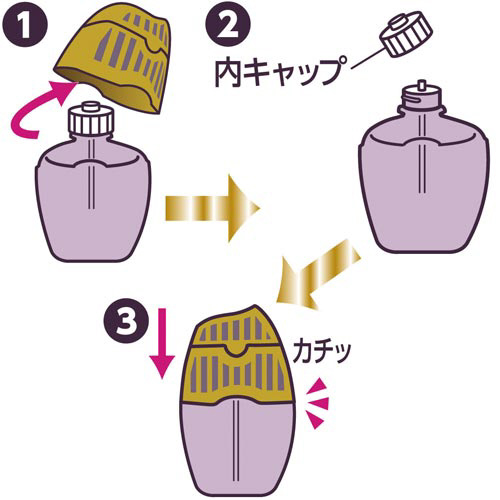 1

2

内キャップ

3

カチッ