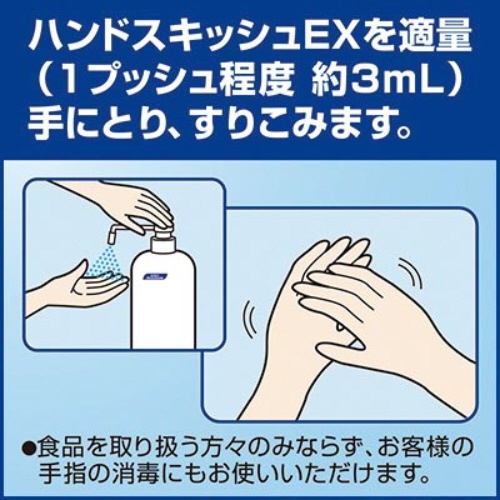 ハンドスキッシュEXを適量（1プッシュ程度 約3mL）手にとり、すりこみます。

●食品を取り扱う方々のみならず、お客様の手指の消毒にもお使いいただけます。