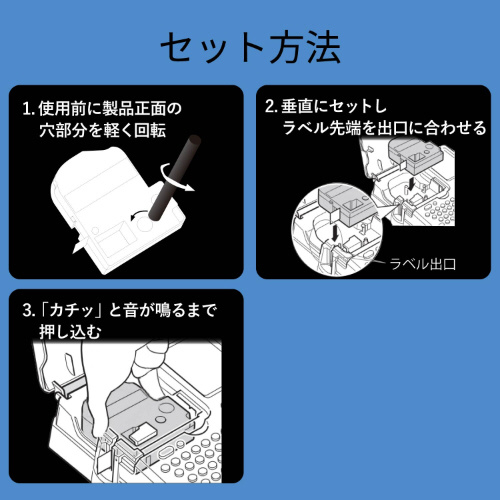 セット方法

1. 使用前に製品正面の穴部分を軽く回転

2. 垂直にセットしラベル先端を出口に合わせる

ラベル出口

3.「カチッ」と音が鳴るまで押し込む