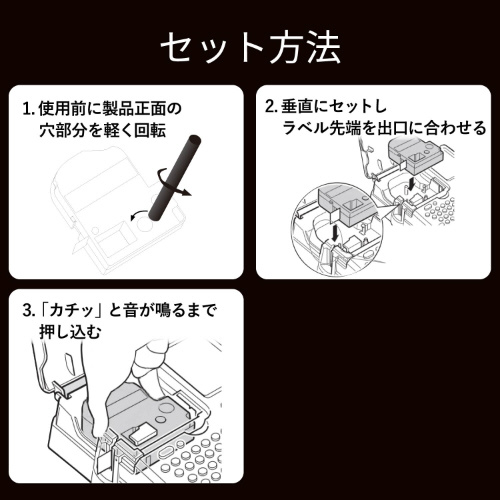 セット方法

1. 使用前に製品正面の穴部分を軽く回転

2. 垂直にセットしラベル先端を出口に合わせる

3.「カチッ」と音が鳴るまで押し込む