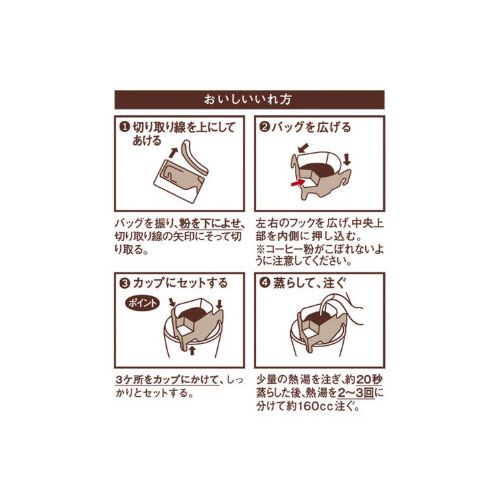 おいしいいれ方

❶ 切り取り線を上にしてあける

バッグを振り、粉を下によせ、切り取り線の矢印にそって切り取る。

❷ バッグを広げる

左右のフックを広げ、中央上部を内側に押し込む。
※コーヒー粉がこぼれないように注意してください。

❸ カップにセットする

ポイント

3ケ所をカップにかけて、しっかりとセットする。

❹ 蒸らして、注ぐ

少量の熱湯を注ぎ、約20秒蒸らした後、熱湯を2〜3回に分けて約160cc注ぐ。