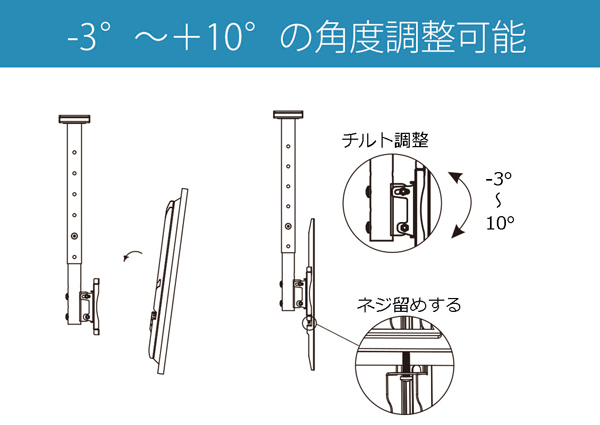 -3°～＋10°の角度調整可能

チルト調整

-3°
～
10°

ネジ留めする