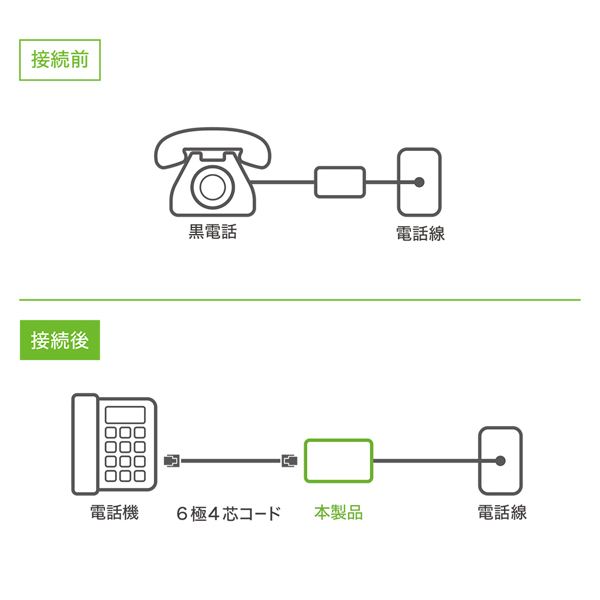 接続前

黒電話

電話線

接続後

電話機

6極4芯コード

本製品

電話線