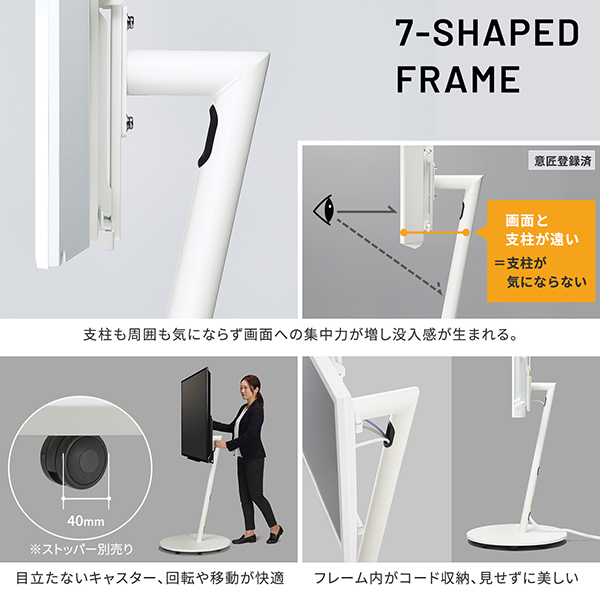 7-SHAPED FRAME

意匠登録済

画面と支柱が遠い

＝支柱が気にならない

支柱も周囲も気にならず画面への集中力が増し没入感が生まれる。

40mm

※ストッパー別売り

目立たないキャスター、回転や移動が快適

フレーム内がコード収納、見せずに美しい