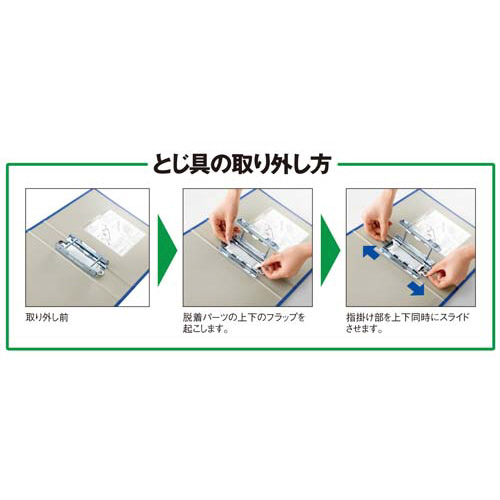 とじ具の取り外し方

取り外し前

脱着パーツの上下のフラップを起こします。

指掛け部を上下同時にスライドさせます。