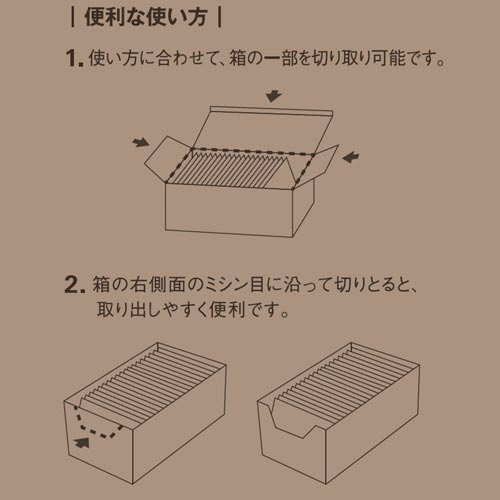 | 便利な使い方 |

1. 使い方に合わせて、箱の一部を切り取り可能です。

2. 箱の右側面のミシン目に沿って切りとると、取り出しやすく便利です。