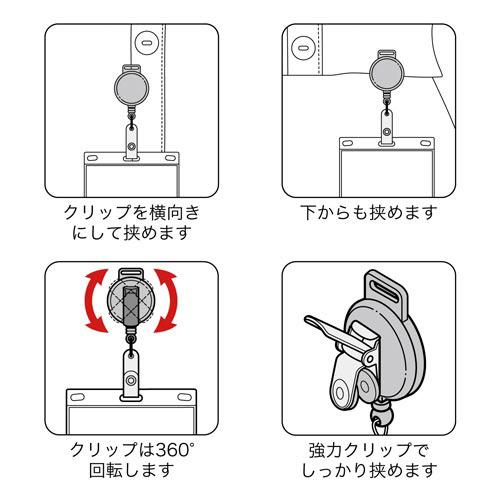 クリップを横向きにして挟めます

下からも挟めます

クリップは360°回転します

強力クリップでしっかり挟めます