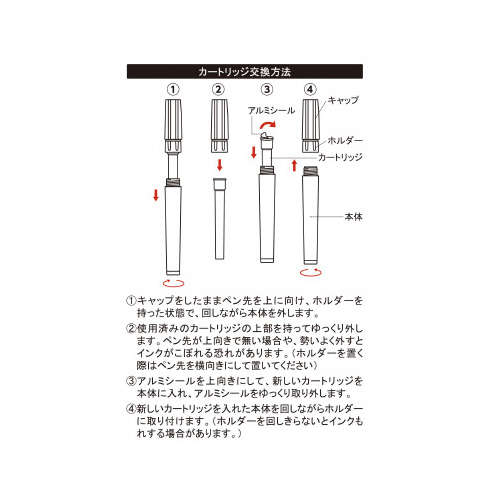 カートリッジ交換方法

①

②

③

④

アルミシール

キャップ

ホルダー

カートリッジ

本体

①キャップをしたままペン先を上に向け、ホルダーを持った状態で、回しながら本体を外します。

②使用済みのカートリッジの上部を持ってゆっくり外します。ペン先が上向きで無い場合や、勢いよく外すとインクがこぼれる恐れがあります。(ホルダーを置く際はペン先を横向きにして置いてください)

③アルミシールを上向きにして、新しいカートリッジを本体に入れ、アルミシールをゆっくり取り外します。

④新しいカートリッジを入れた本体を回しながらホルダーに取り付けます。(ホルダーを回しきらないとインクもれする場合があります。)