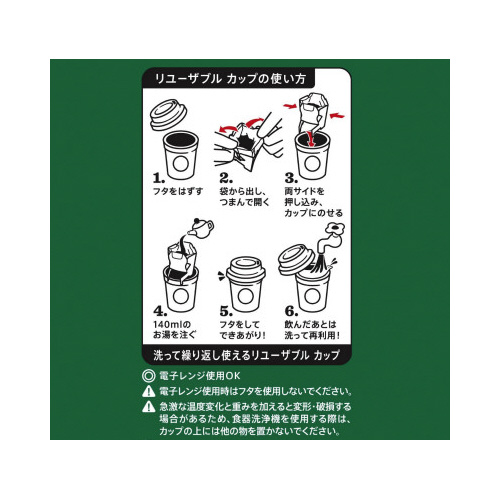 リユーザブル カップの使い方

1.
フタをはずす

2.
袋から出し、つまんで開く

3.
両サイドを押し込み、カップにのせる

4.
140mlのお湯を注ぐ

5.
フタをしてできあがり!

6.
飲んだあとは洗って再利用!

洗って繰り返し使えるリユーザブル カップ

◎ 電子レンジ使用OK
⚠ 電子レンジ使用時はフタを使用しないでください。
⚠ 急激な温度変化と重みを加えると変形・破損する場合があるため、食器洗浄機を使用する際は、カップの上には他の物を置かないでください。