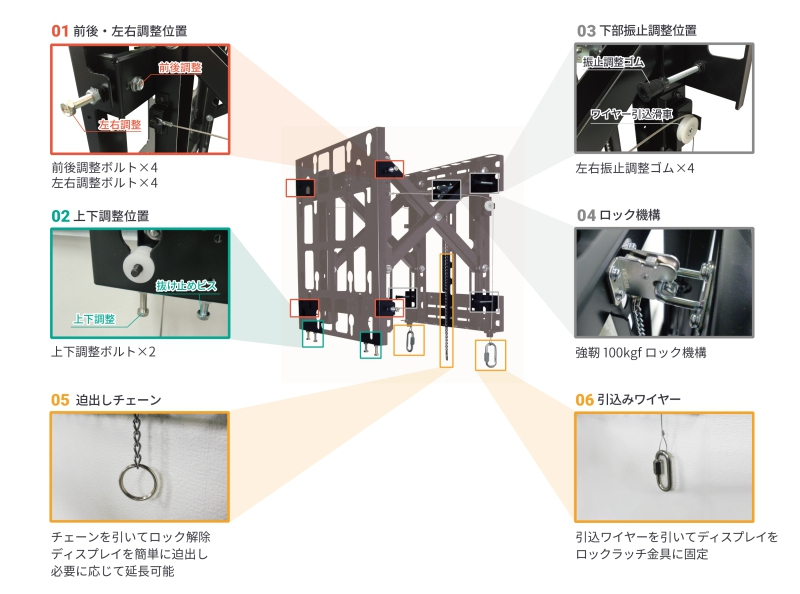 01 前後・左右調整位置

前後調整

左右調整

前後調整ボルト×4
左右調整ボルト×4

02 上下調整位置

抜け止めビス

上下調整

上下調整ボルト×2

05 迫出しチェーン

チェーンを引いてロック解除
ディスプレイを簡単に迫出し
必要に応じて延長可能

03 下部振止調整位置

振止調整ゴム

ワイヤー引込滑車

左右振止調整ゴム×4

04 ロック機構

強靭 100kgf ロック機構

06 引込みワイヤー

引込ワイヤーを引いてディスプレイを
ロックラッチ金具に固定