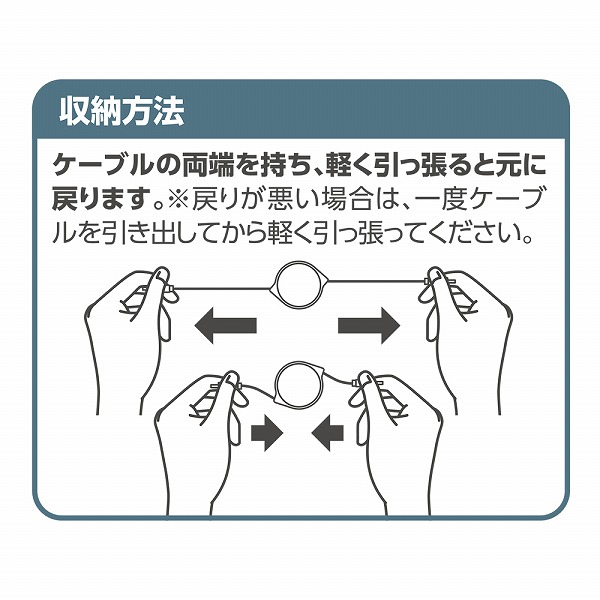 収納方法

ケーブルの両端を持ち、軽く引っ張ると元に戻ります。※戻りが悪い場合は、一度ケーブルを引き出してから軽く引っ張ってください。