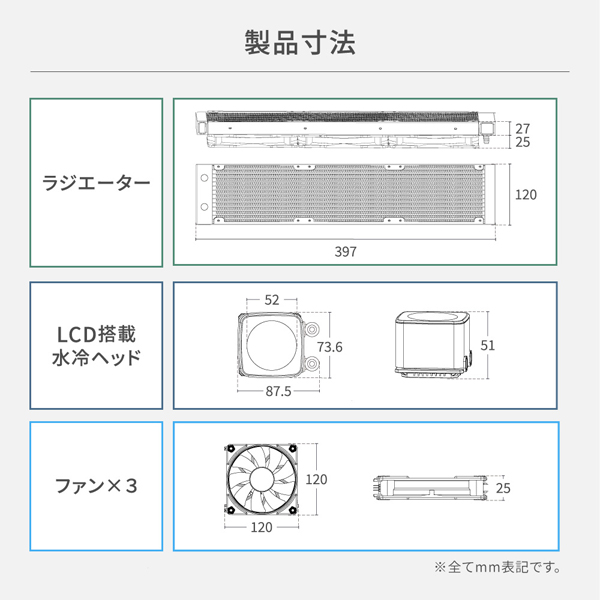 製品寸法

ラジエーター

27
25
120
397

LCD搭載
水冷ヘッド

52
73.6
87.5
51

ファン×３

120
120
25

※全てmm表記です。