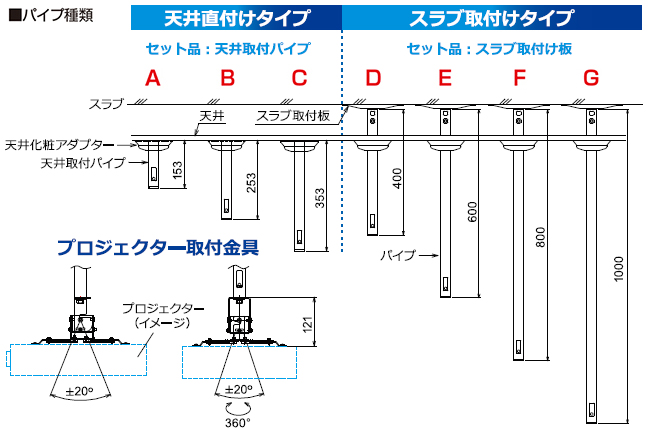 ■パイプ種類

天井直付けタイプ

スラブ取付けタイプ

セット品：天井取付パイプ

セット品：スラブ取付け板

A B C D E F G

スラブ

天井

スラブ取付板

天井化粧アダプター

天井取付パイプ

153

253

353

400

600

800

1000

パイプ

プロジェクター取付金具

プロジェクター（イメージ）

121

±20°

±20°

360°