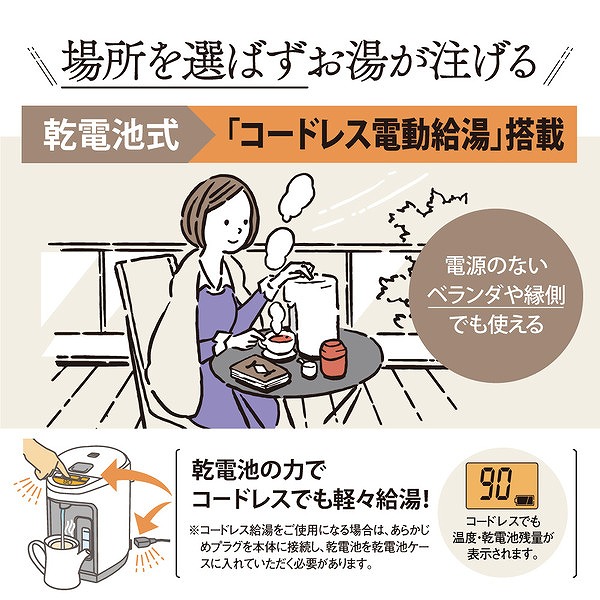 場所を選ばずお湯が注げる

乾電池式 「コードレス電動給湯」搭載

電源のない
ベランダや縁側
でも使える

乾電池の力で
コードレスでも軽々給湯!

※コードレス給湯をご使用になる場合は、あらかじめプラグを本体に接続し、乾電池を乾電池ケースに入れていただく必要があります。

90

コードレスでも
温度・乾電池残量が
表示されます。