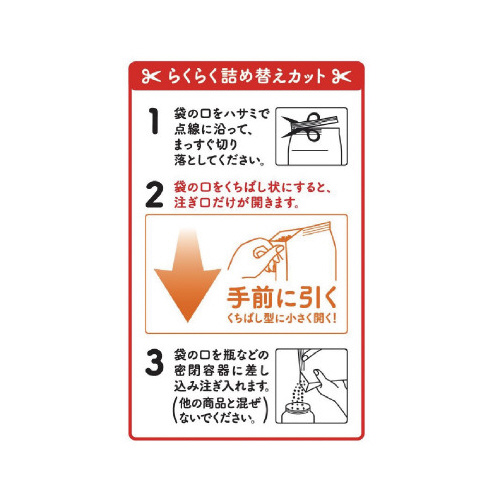 らくらく詰め替えカット

1 袋の口をハサミで点線に沿って、まっすぐ切り落としてください。

2 袋の口をくちばし状にすると、注ぎ口だけが開きます。

手前に引く
くちばし型に小さく開く!

3 袋の口を瓶などの密閉容器に差し込み注ぎ入れます。
(他の商品と混ぜないでください。)