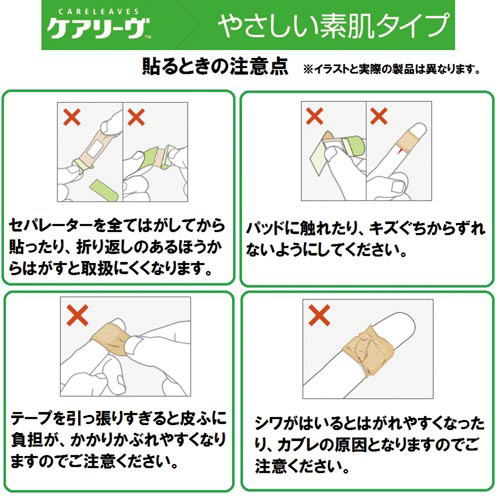 CARELEAVES
ケアリーヴ™

やさしい素肌タイプ

貼るときの注意点 ※イラストと実際の製品は異なります。

×
×

セパレーターを全てはがしてから貼ったり、折り返しのあるほうからはがすと取扱にくくなります。

×
×

パッドに触れたり、キズぐちからずれないようにしてください。

×

テープを引っ張りすぎると皮ふに負担が、かかりかぶれやすくなりますのでご注意ください。

×

シワがはいるとはがれやすくなったり、カブレの原因となりますのでご注意ください。