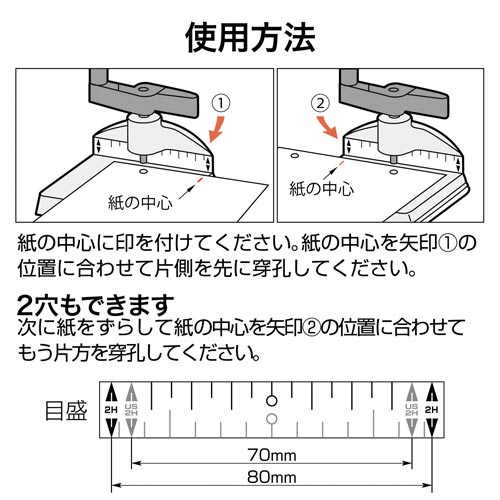 使用方法

①

紙の中心

②

紙の中心

紙の中心に印を付けてください。紙の中心を矢印①の位置に合わせて片側を先に穿孔してください。

2穴もできます
次に紙をずらして紙の中心を矢印②の位置に合わせてもう片方を穿孔してください。

目盛

2H

US 2H

US 2H

2H

70mm

80mm