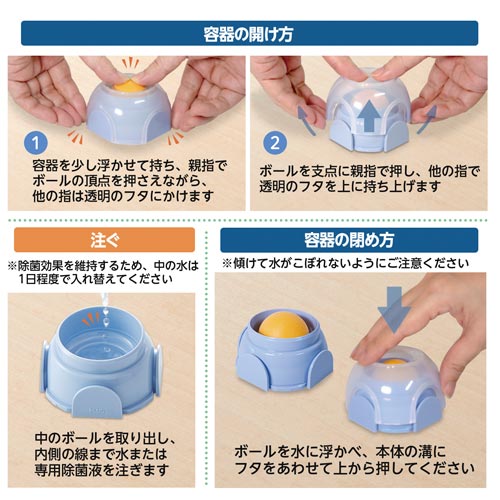 容器の開け方

1
容器を少し浮かせて持ち、親指でボールの頂点を押さえながら、他の指は透明のフタにかけます

2
ボールを支点に親指で押し、他の指で透明のフタを上に持ち上げます

注ぐ

※除菌効果を維持するため、中の水は1日程度で入れ替えてください

中のボールを取り出し、内側の線まで水または専用除菌液を注ぎます

容器の閉め方

※傾けて水がこぼれないようにご注意ください

ボールを水に浮かべ、本体の溝にフタをあわせて上から押してください