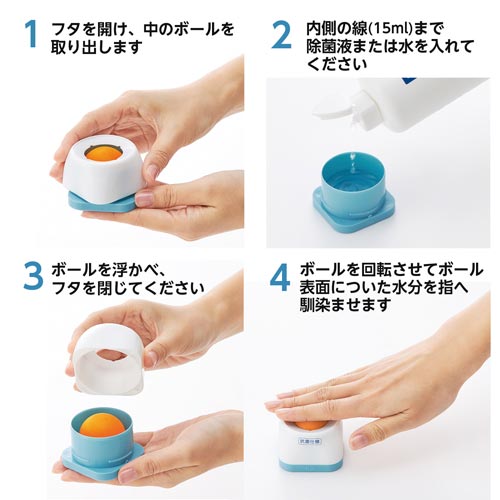 1 フタを開け、中のボールを取り出します

2 内側の線(15ml)まで除菌液または水を入れてください

3 ボールを浮かべ、フタを閉じてください

4 ボールを回転させてボール表面についた水分を指へ馴染ませます

抗菌仕様