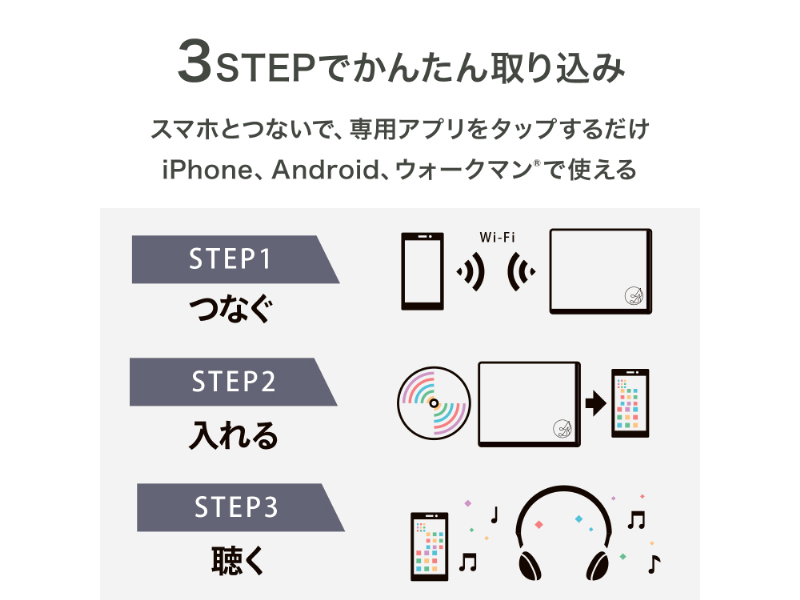 3STEPでかんたん取り込み

スマホとつないで、専用アプリをタップするだけ
iPhone、Android、ウォークマン®で使える

STEP1
つなぐ

Wi-Fi

STEP2
入れる

STEP3
聴く