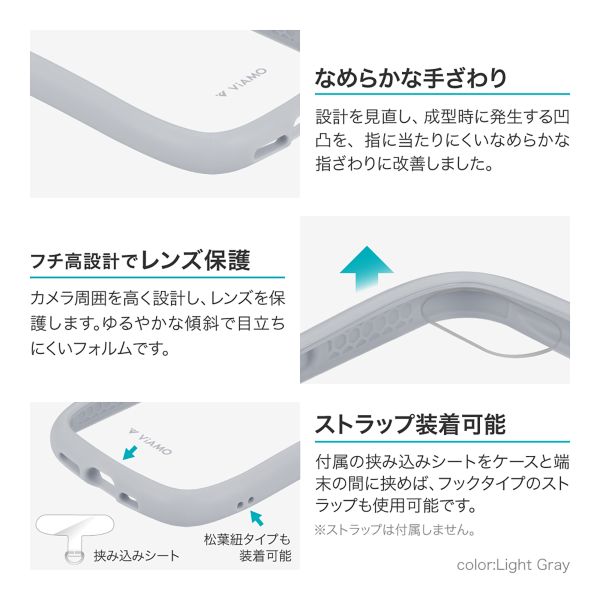 VIAMO

なめらかな手ざわり

設計を見直し、成型時に発生する凹凸を、指に当たりにくいなめらかな指ざわりに改善しました。

フチ高設計でレンズ保護

カメラ周囲を高く設計し、レンズを保護します。ゆるやかな傾斜で目立ちにくいフォルムです。

VIAMO

挟み込みシート

松葉紐タイプも装着可能

ストラップ装着可能

付属の挟み込みシートをケースと端末の間に挟めば、フックタイプのストラップも使用可能です。

※ストラップは付属しません。

color:Light Gray