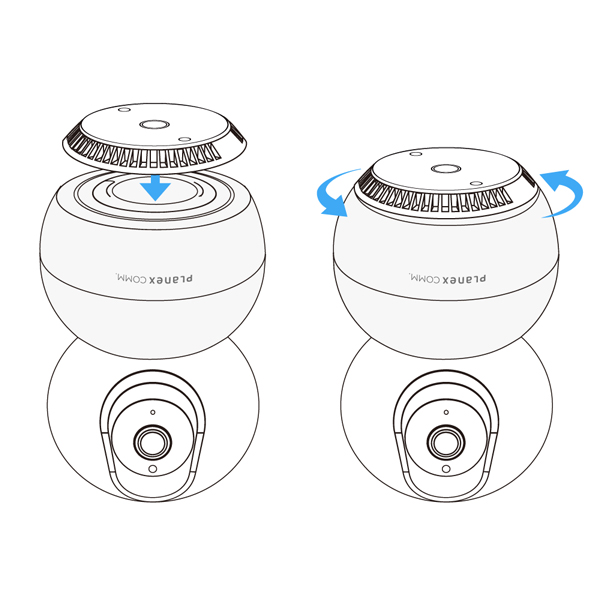 PLANEX COMM.

PLANEX COMM.