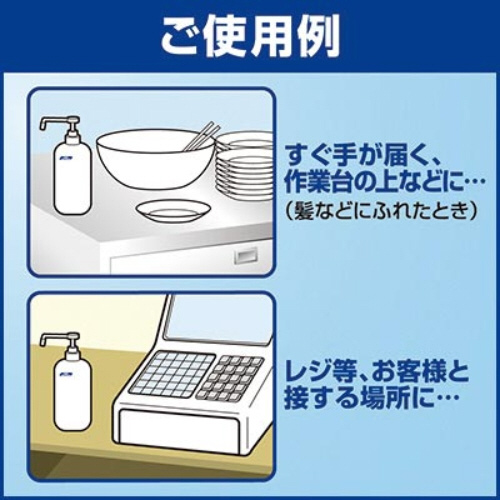 ご使用例

すぐ手が届く、作業台の上などに…
（髪などにふれたとき）

レジ等、お客様と接する場所に…