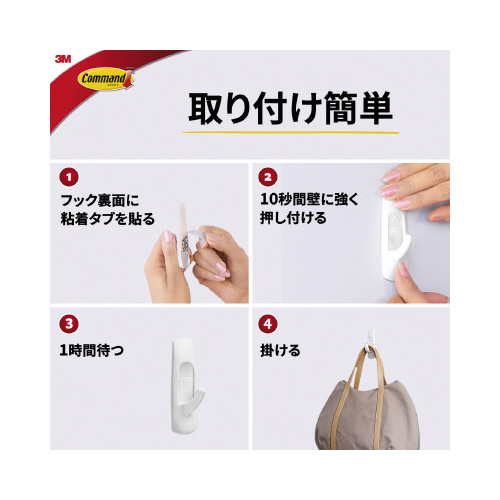 3M
Command

取り付け簡単

1
フック裏面に粘着タブを貼る

2
10秒間壁に強く押し付ける

3
1時間待つ

4
掛ける