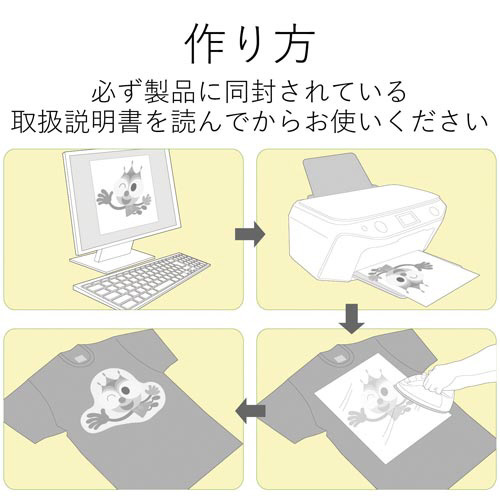 作り方

必ず製品に同封されている
取扱説明書を読んでからお使いください