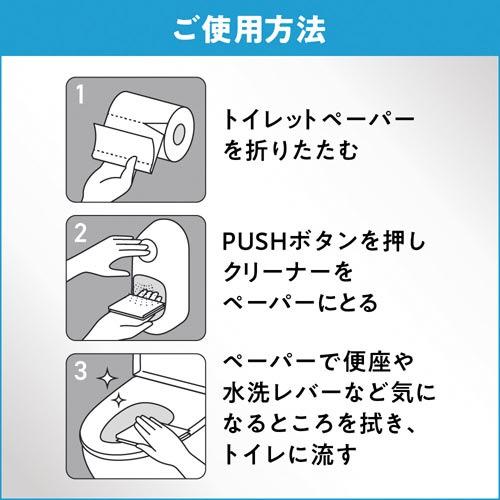 ご使用方法

1

トイレットペーパーを折りたたむ

2

PUSHボタンを押しクリーナーをペーパーにとる

3

ペーパーで便座や水洗レバーなど気になるところを拭き、トイレに流す