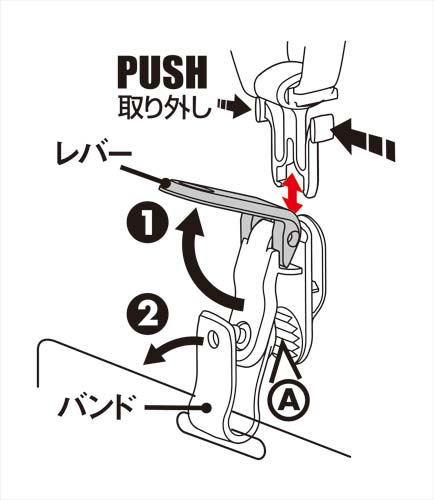 PUSH
取り外し

レバー

1

2

A

バンド