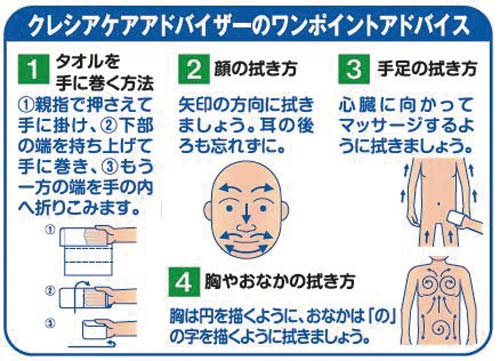 クレシアケアアドバイザーのワンポイントアドバイス

1 タオルを手に巻く方法

①親指で押さえて手に掛け、②下部の端を持ち上げて手に巻き、③もう一方の端を手の内へ折りこみます。

①

②

③

2 顔の拭き方

矢印の方向に拭きましょう。耳の後ろも忘れずに。

3 手足の拭き方

心臓に向かってマッサージするように拭きましょう。

4 胸やおなかの拭き方

胸は円を描くように、おなかは「の」の字を描くように拭きましょう。