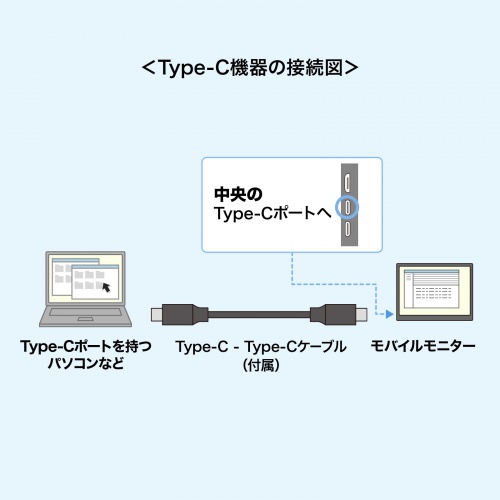 <Type-C機器の接続図>

中央の
Type-Cポートへ

Type-Cポートを持つ
パソコンなど

Type-C - Type-Cケーブル
(付属)

モバイルモニター