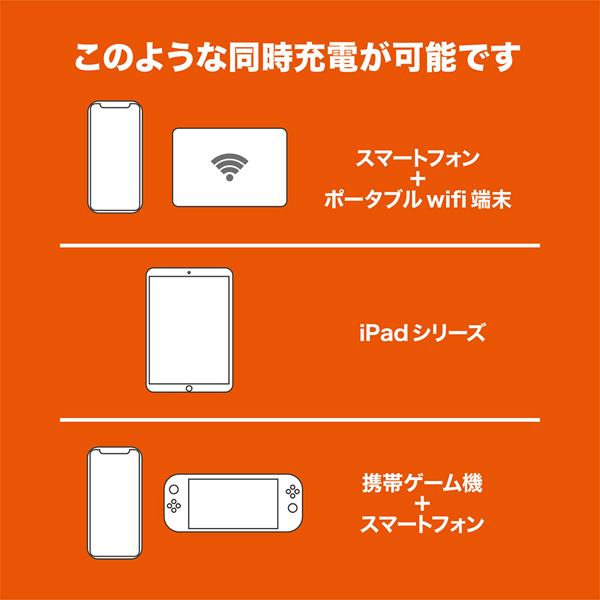 このような同時充電が可能です

スマートフォン
+
ポータブル wifi 端末

iPad シリーズ

携帯ゲーム機
+
スマートフォン