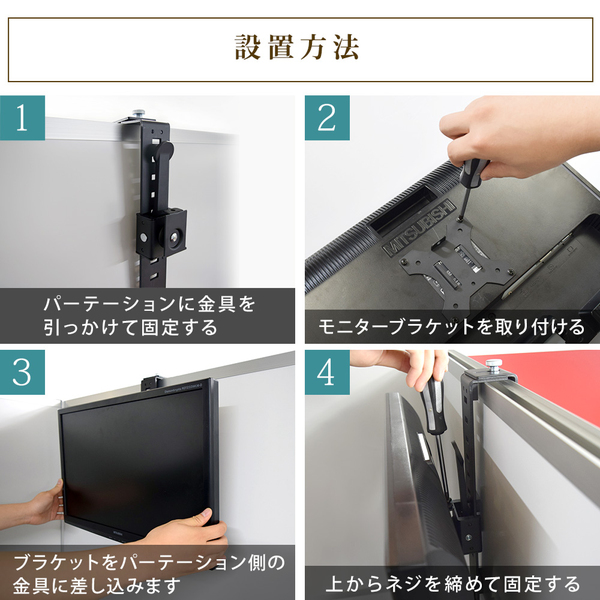 設置方法

1

パーテーションに金具を引っかけて固定する

2

MITSUBISHI

モニターブラケットを取り付ける

3

ブラケットをパーテーション側の金具に差し込みます

4

上からネジを締めて固定する