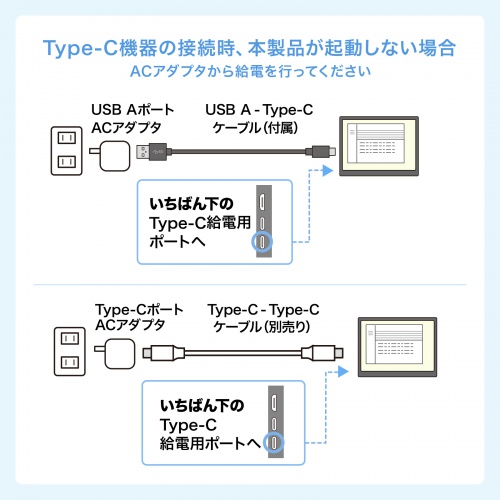 Type-C機器の接続時、本製品が起動しない場合
ACアダプタから給電を行ってください

USB Aポート
ACアダプタ

USB A - Type-C
ケーブル(付属)

いちばん下の
Type-C給電用
ポートへ

Type-Cポート
ACアダプタ

Type-C - Type-C
ケーブル(別売り)

いちばん下の
Type-C
給電用ポートへ